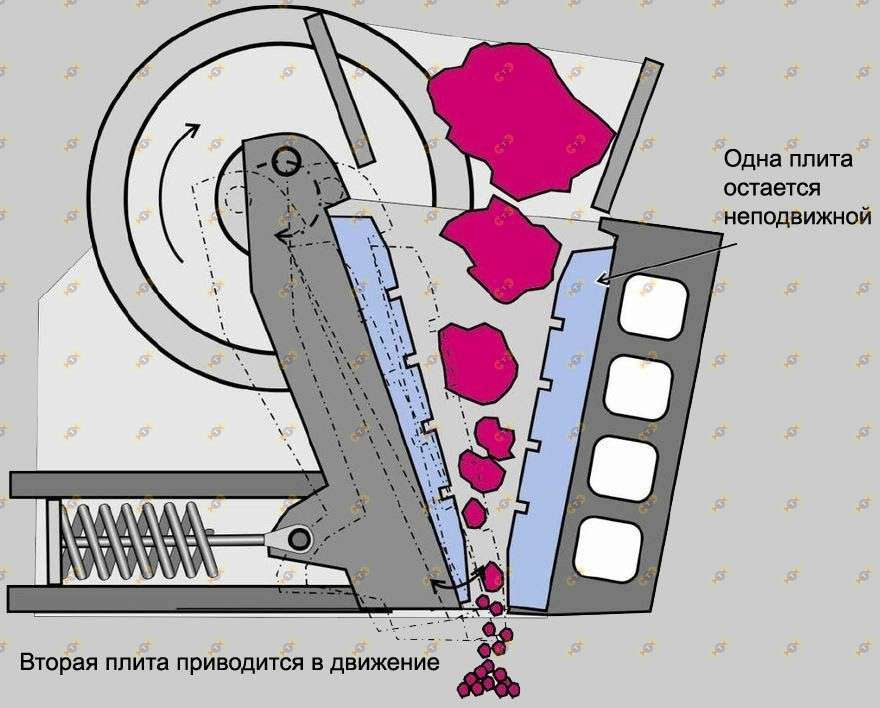 Одна плита остается неподвижной

Вторая плита приводится в движение